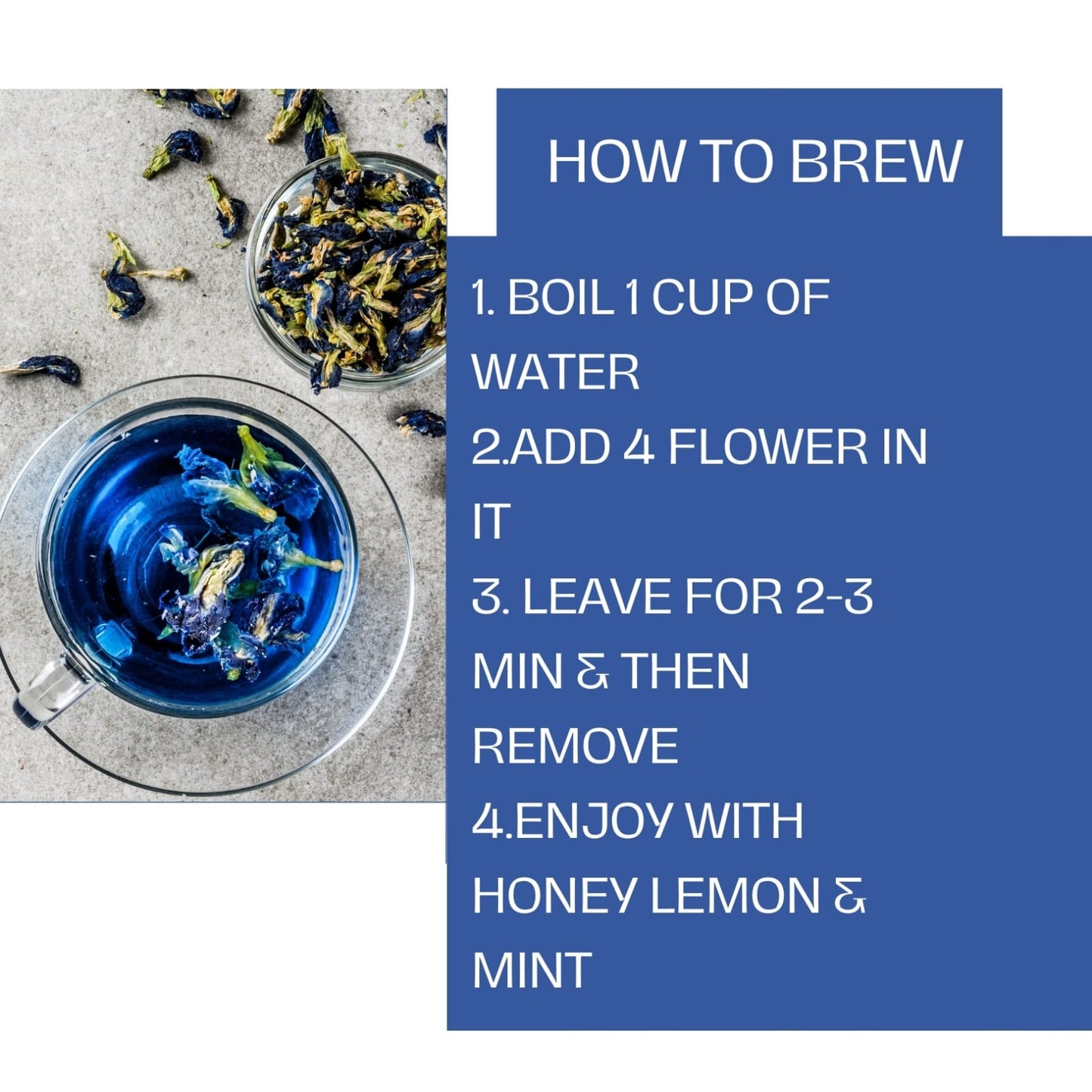 HOW TO BREW

1. BOIL 1 CUP OF WATER
2.ADD 4 FLOWER IN IT
3. LEAVE FOR 2-3 MIN & THEN REMOVE
4.ENJOY WITH HONEY LEMON & MINT